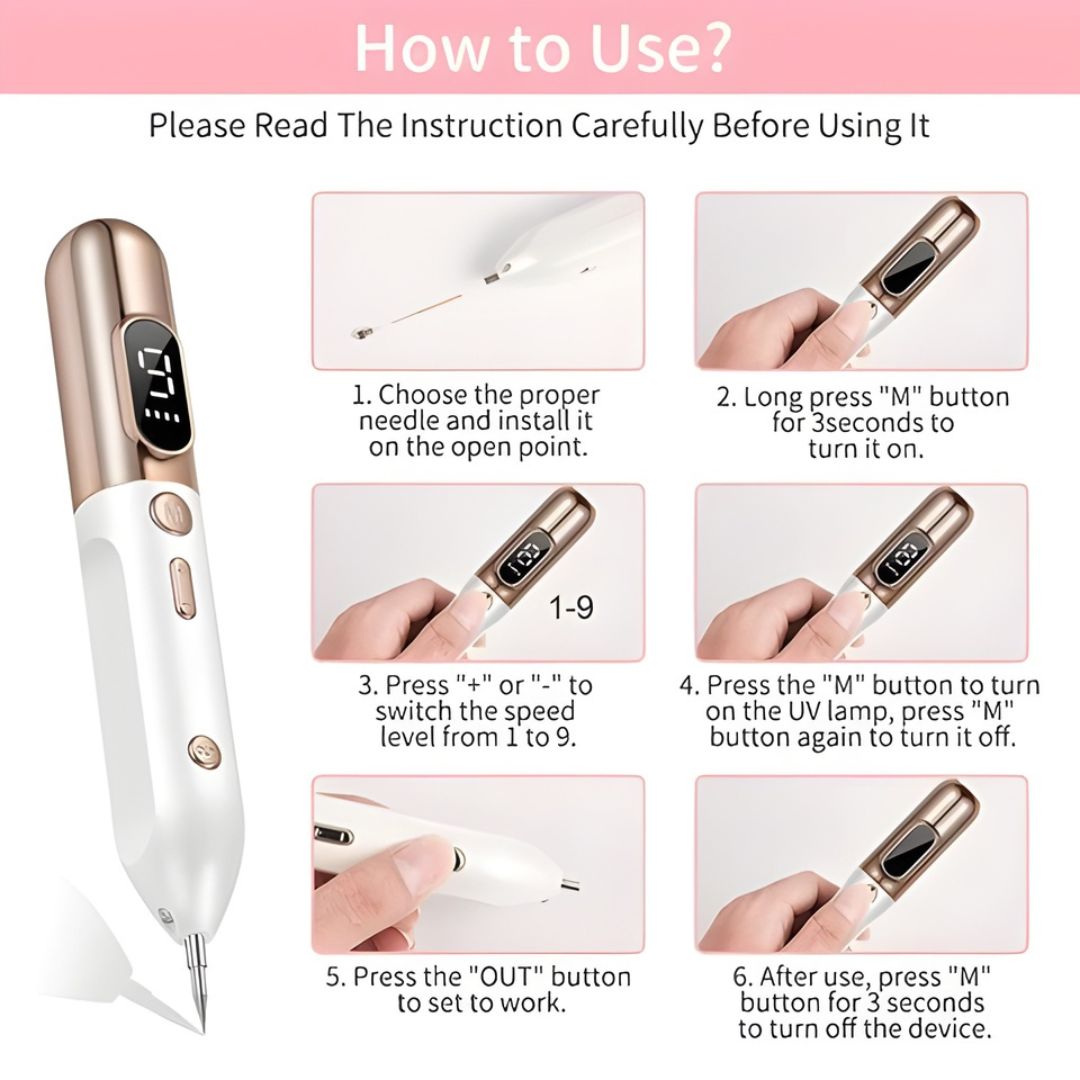 How to Use?

Please Read The Instruction Carefully Before Using It

M

1. Choose the proper needle and install it on the open point.

2. Long press "M" button for 3seconds to turn it on.

1-9

3. Press "+" or "-" to switch the speed level from 1 to 9.

4. Press the "M" button to turn on the UV lamp, press "M" button again to turn it off.

5. Press the "OUT" button to set to work.

6. After use, press "M" button for 3 seconds to turn off the device.